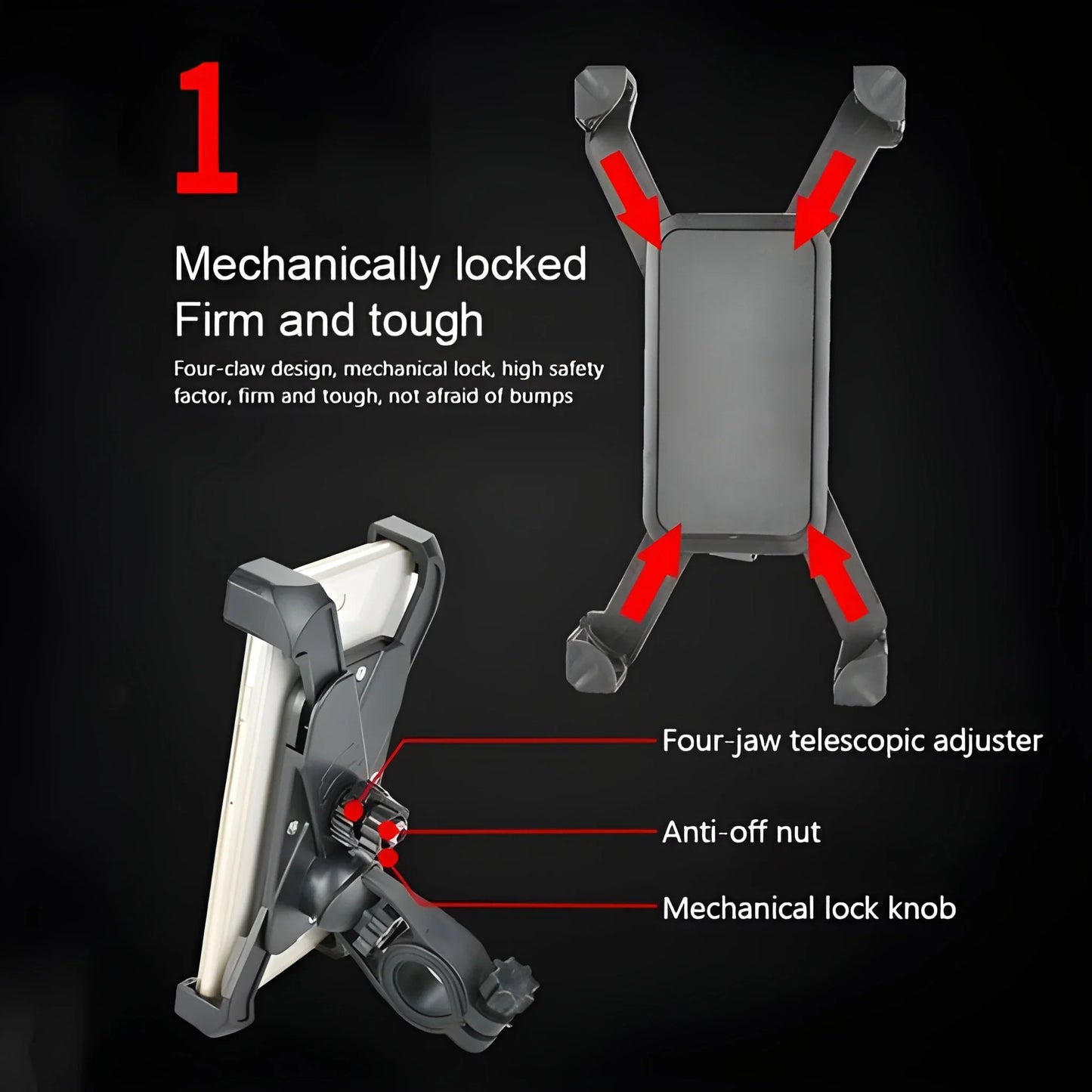 1

Mechanically locked
Firm and tough

Four-claw design, mechanical lock, high safety factor, firm and tough, not afraid of bumps

Four-jaw telescopic adjuster

Anti-off nut

Mechanical lock knob