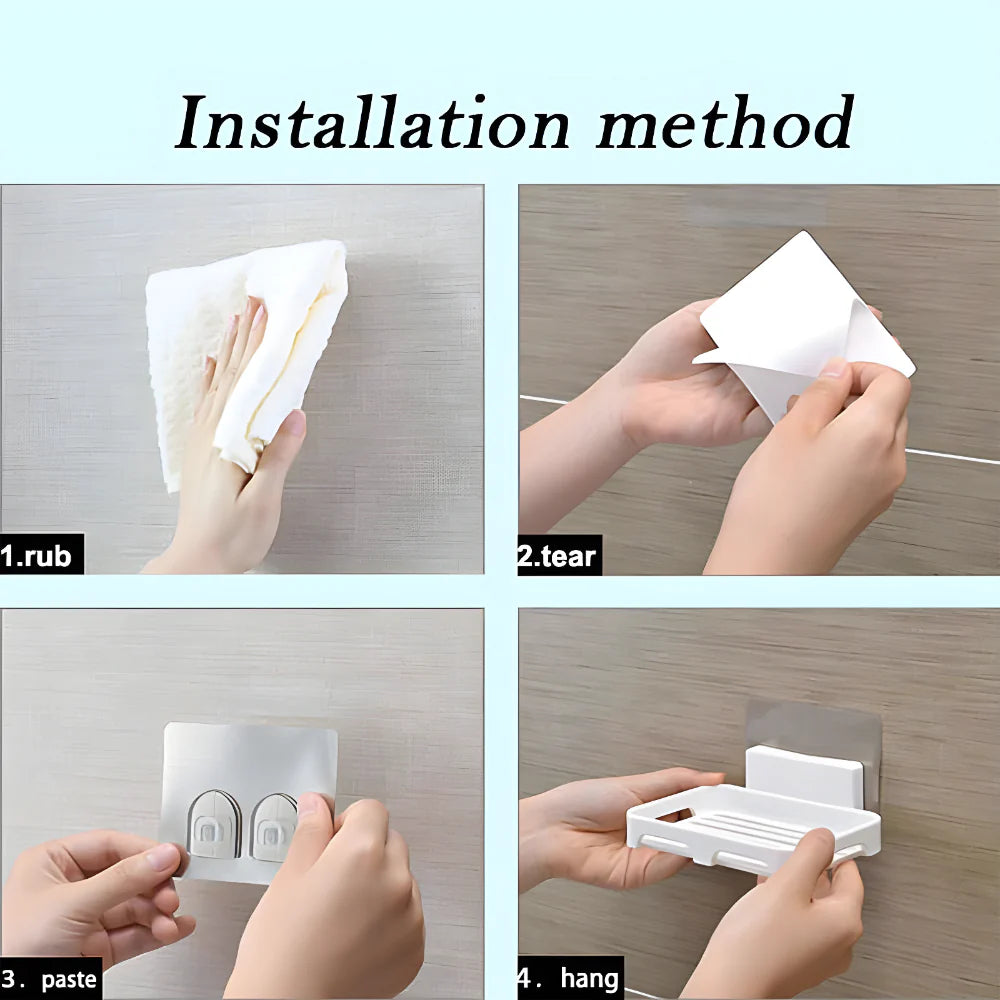 Installation method

1.rub

2.tear

3. paste

4. hang