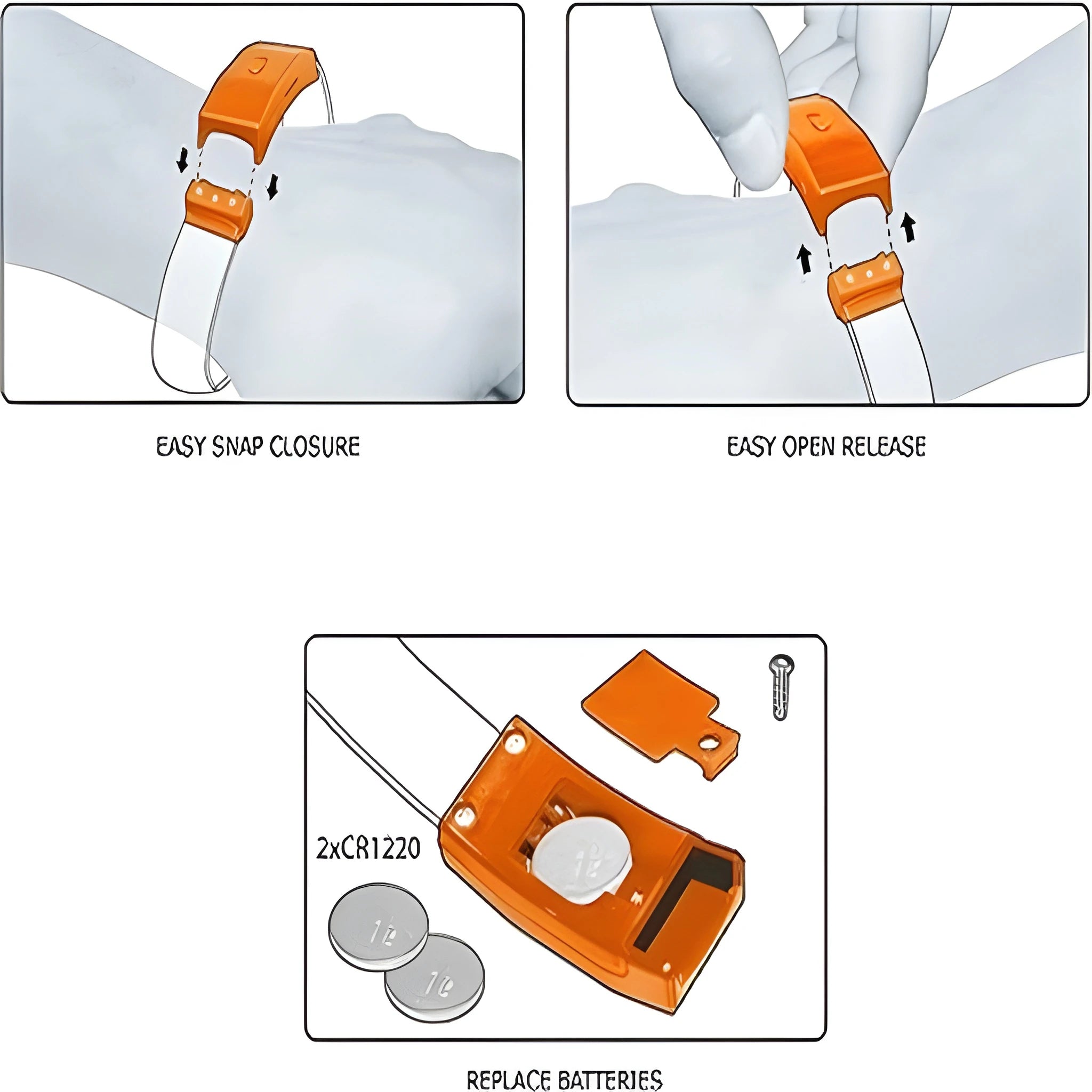 EASY SNAP CLOSURE

EASY OPEN RELEASE

2xCR1220

REPLACE BATTERIES