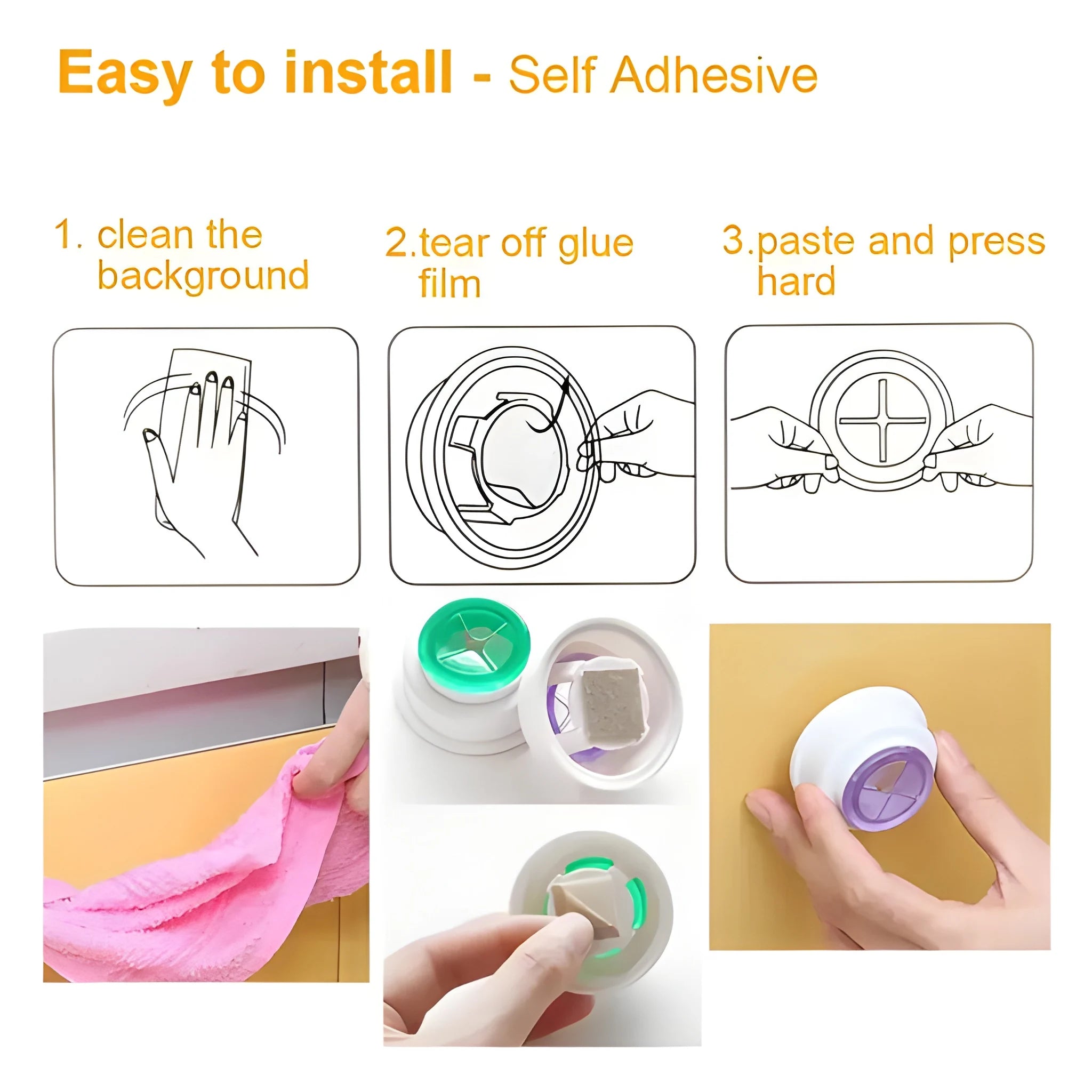 Easy to install - Self Adhesive

1. clean the background

2.tear off glue film

3.paste and press hard