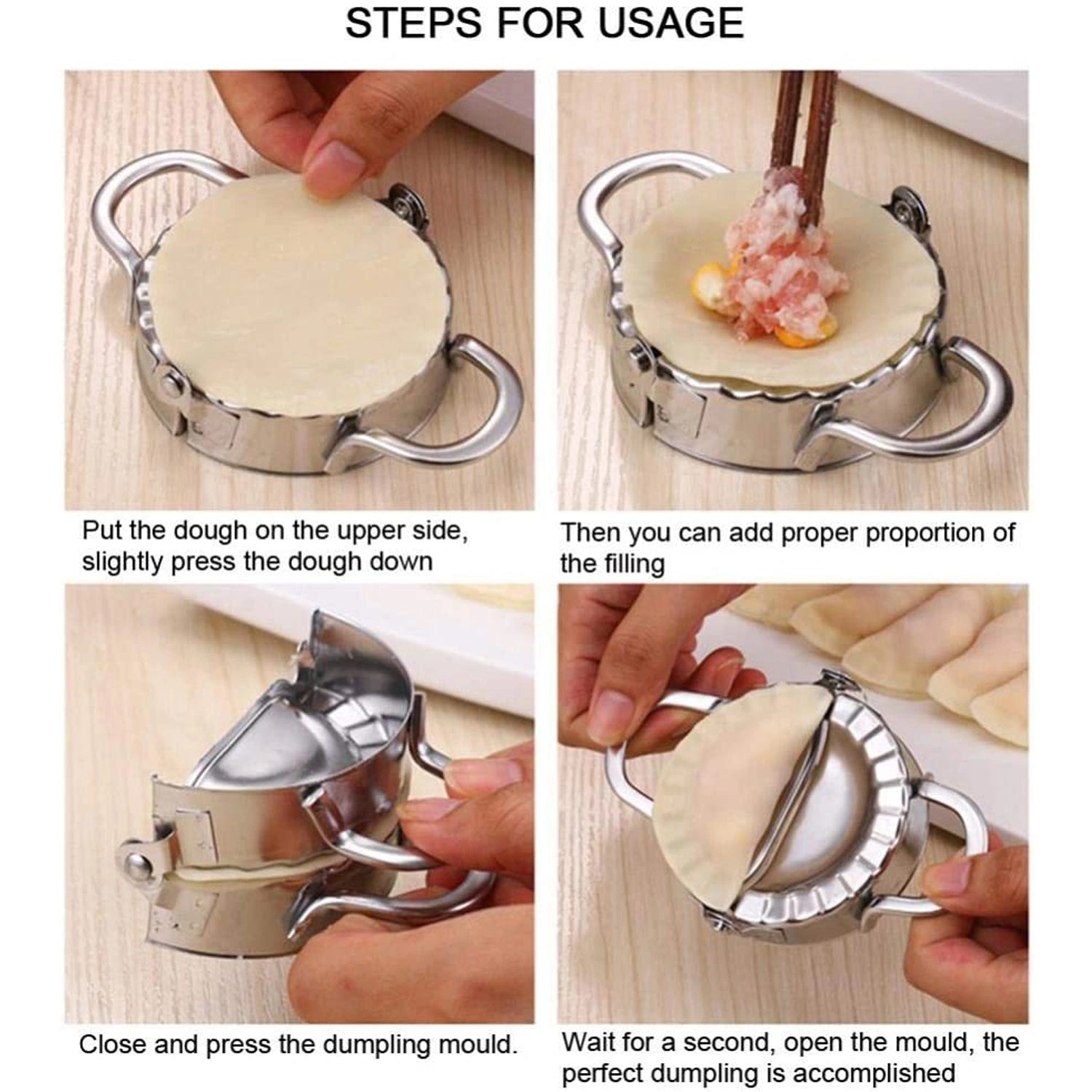 STEPS FOR USAGE

Put the dough on the upper side, slightly press the dough down

Then you can add proper proportion of the filling

Close and press the dumpling mould.

Wait for a second, open the mould, the perfect dumpling is accomplished