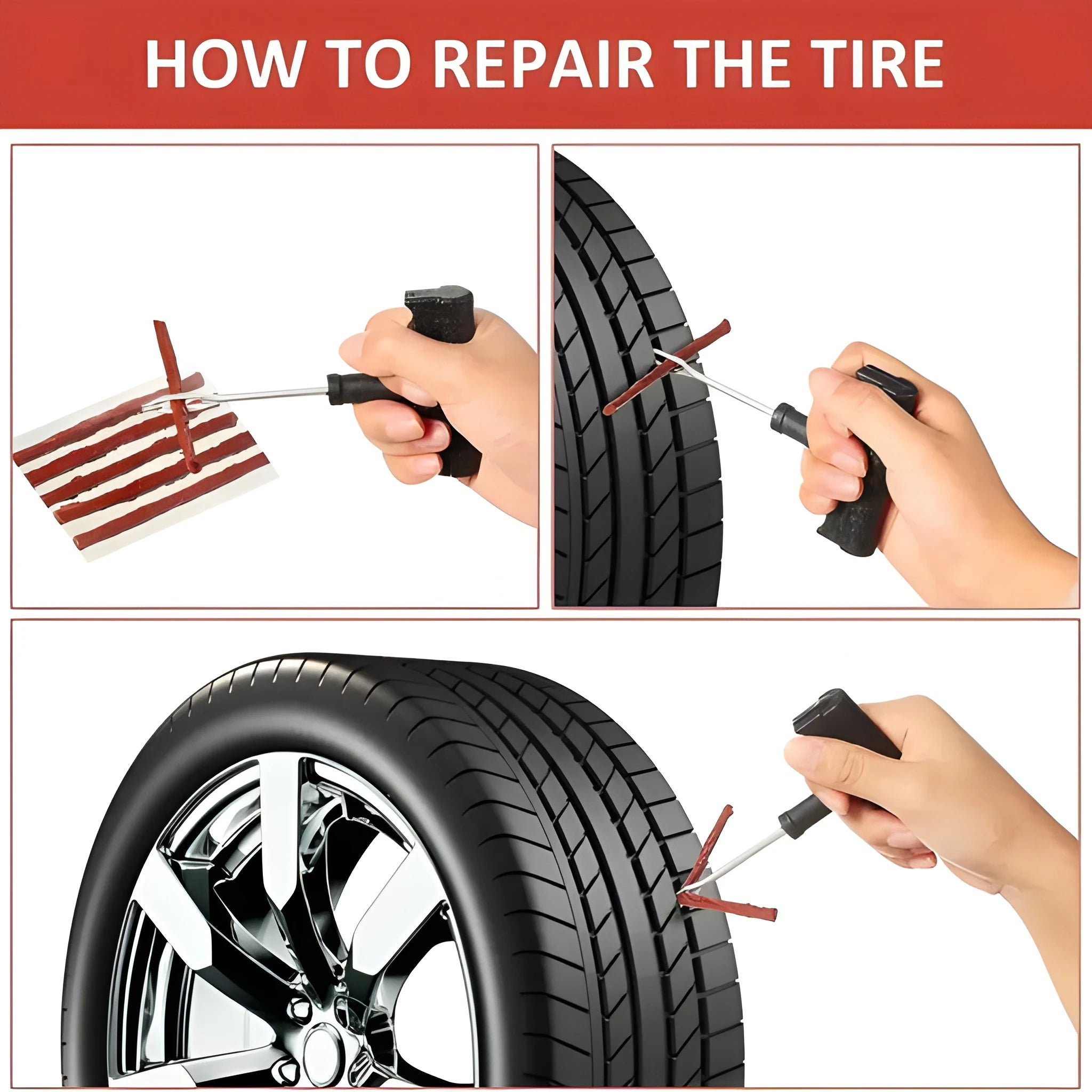 HOW TO REPAIR THE TIRE