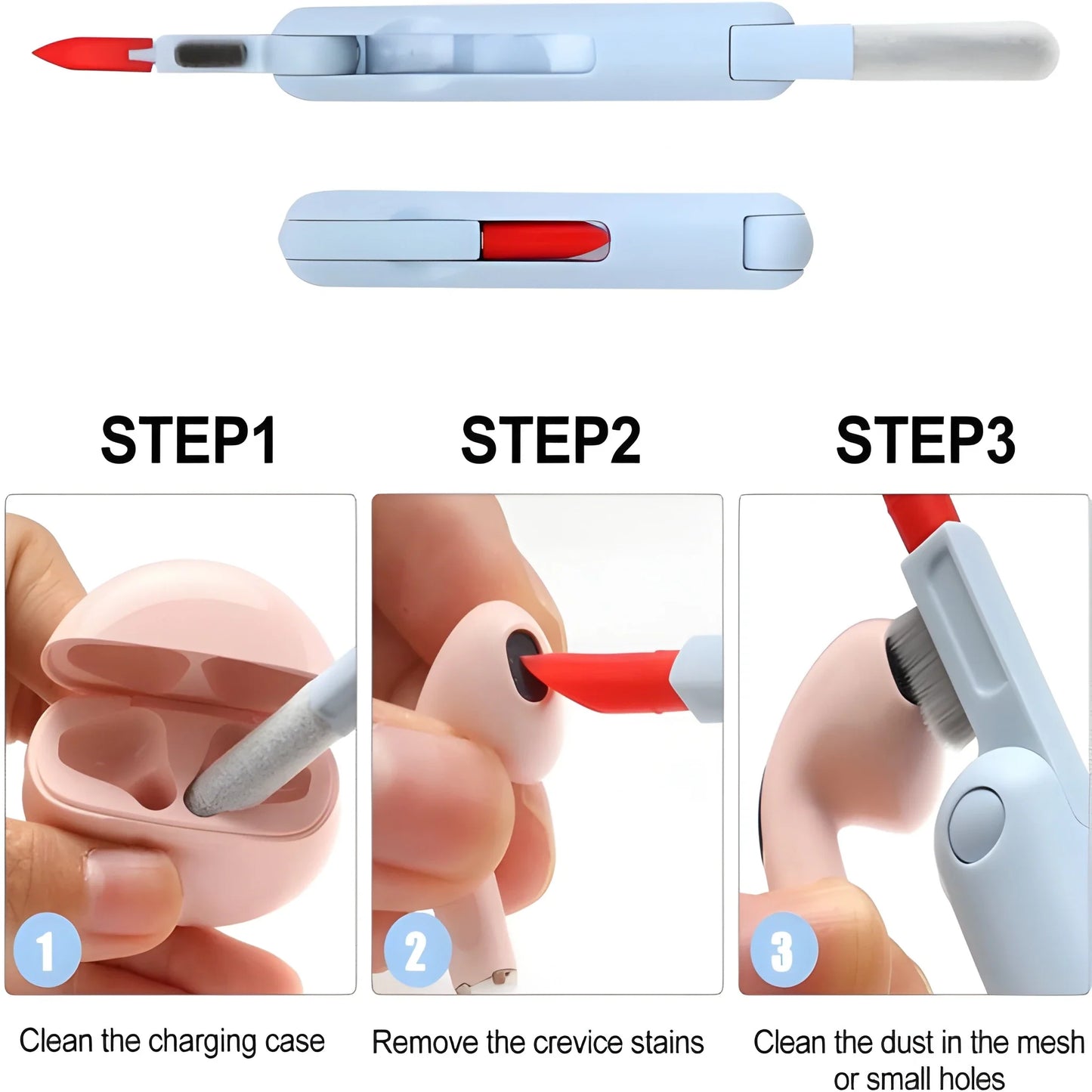 STEP1

1

Clean the charging case

STEP2

2

Remove the crevice stains

STEP3

3

Clean the dust in the mesh or small holes