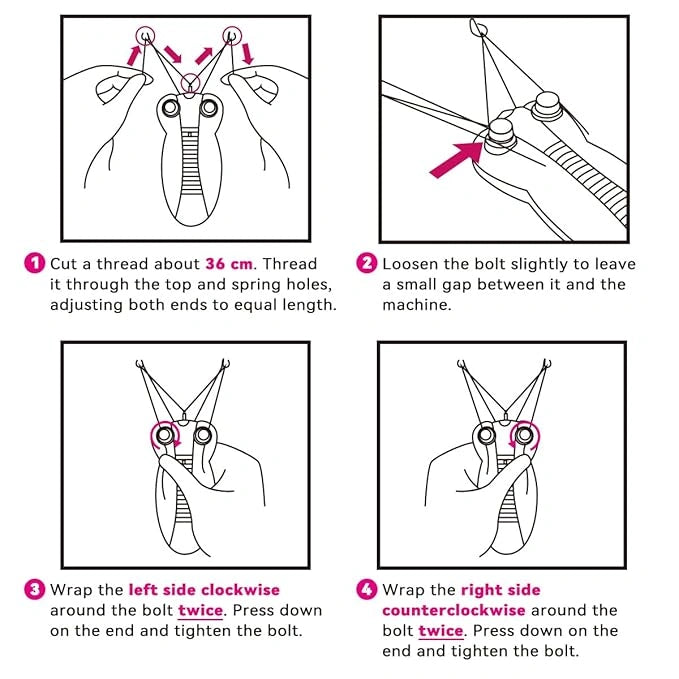 1 Cut a thread about 36 cm. Thread it through the top and spring holes, adjusting both ends to equal length.

2 Loosen the bolt slightly to leave a small gap between it and the machine.

3 Wrap the left side clockwise around the bolt twice. Press down on the end and tighten the bolt.

4 Wrap the right side counterclockwise around the bolt twice. Press down on the end and tighten the bolt.