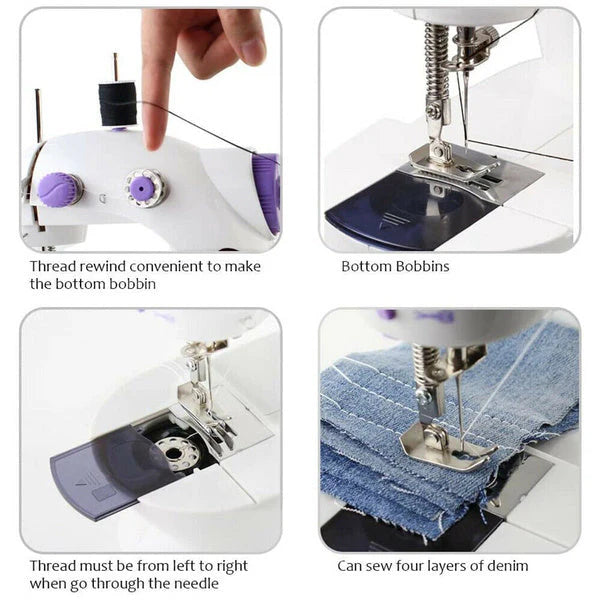 Thread rewind convenient to make the bottom bobbin

Bottom Bobbins

Thread must be from left to right when go through the needle

Can sew four layers of denim