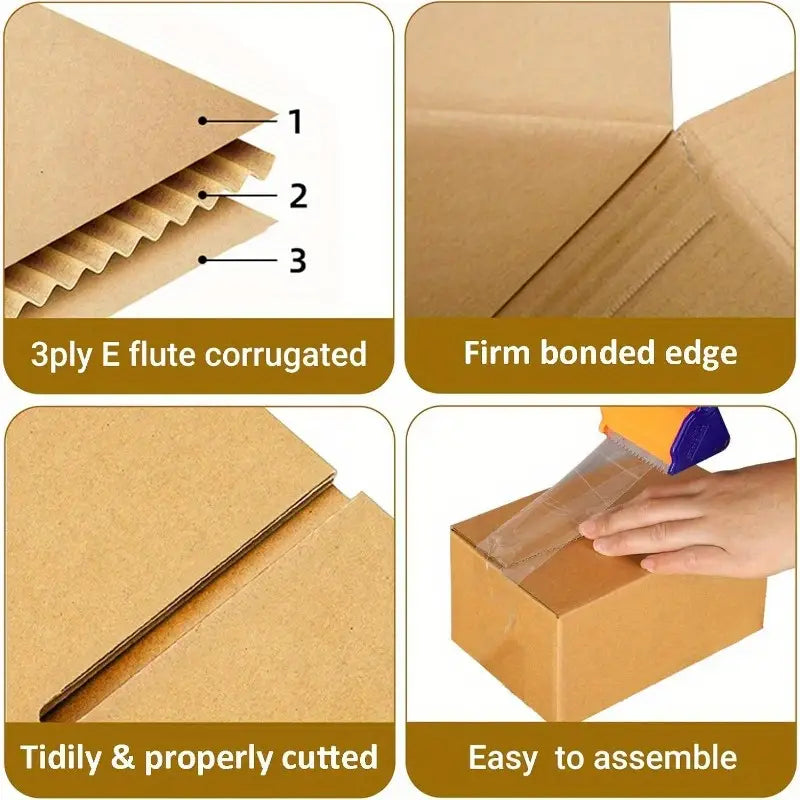 1
2
3
3ply E flute corrugated

Firm bonded edge

Tidily & properly cutted

Easy to assemble