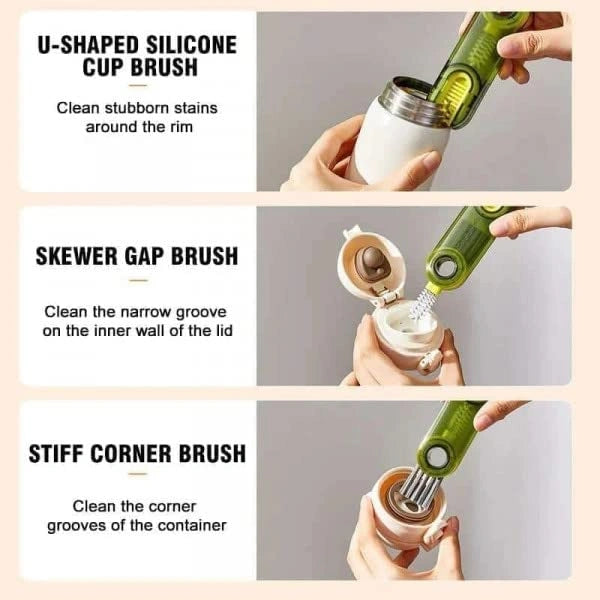 U-SHAPED SILICONE CUP BRUSH

Clean stubborn stains around the rim

SKEWER GAP BRUSH

Clean the narrow groove on the inner wall of the lid

STIFF CORNER BRUSH

Clean the corner grooves of the container