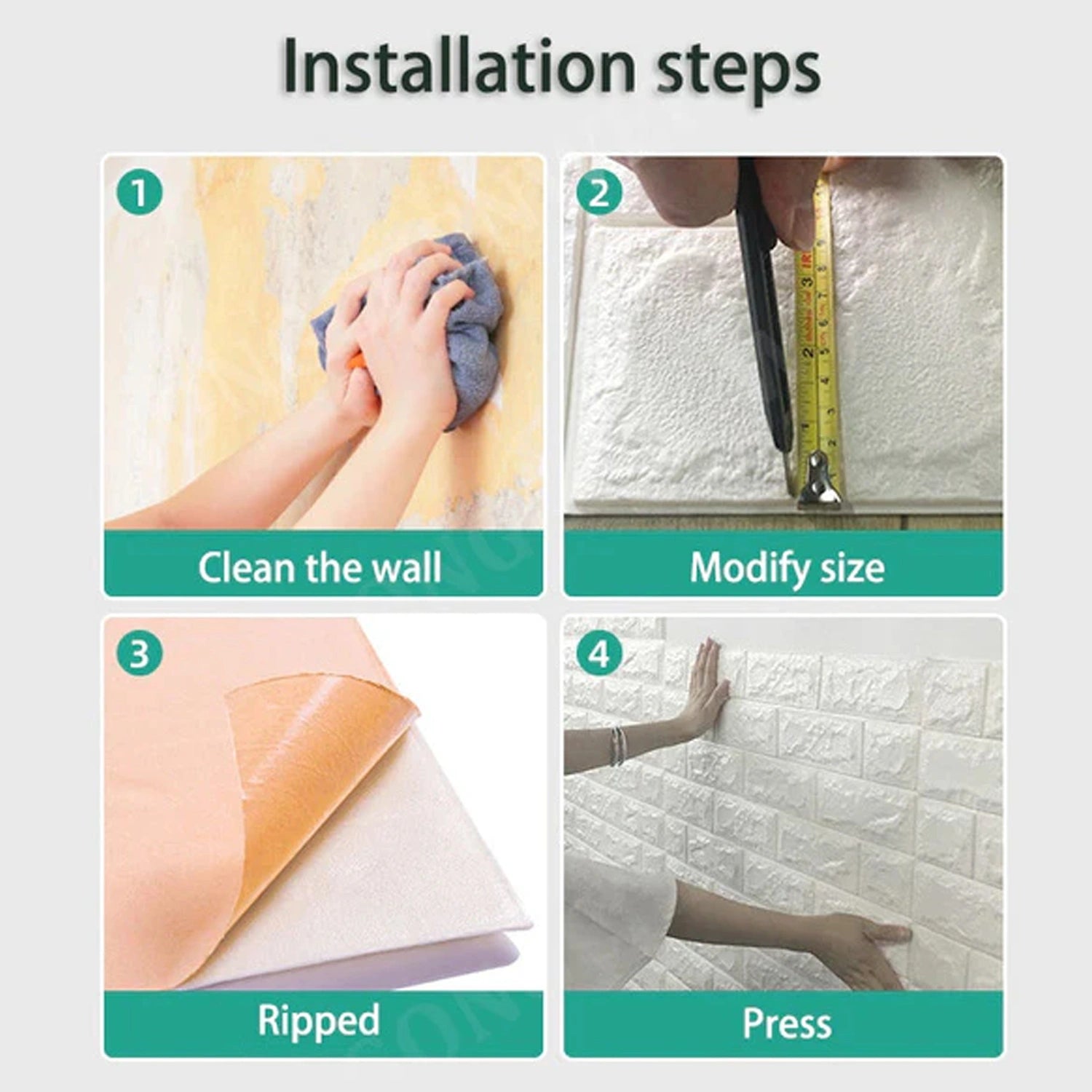 Installation steps

1

Clean the wall

2

Modify size

3

Ripped

4

Press