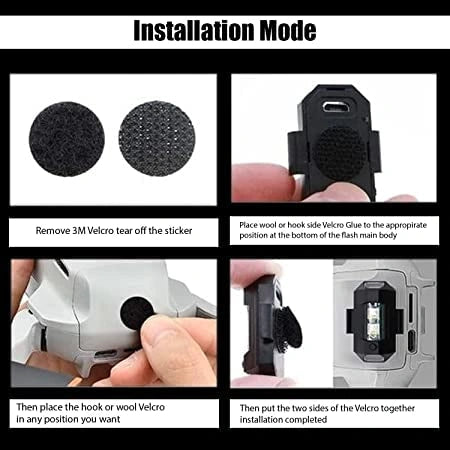 Installation Mode

Remove 3M Velcro tear off the sticker

Place wool or hook side Velcro Glue to the appropirate position at the bottom of the flash main body

Then place the hook or wool Velcro in any position you want

Then put the two sides of the Velcro together installation completed