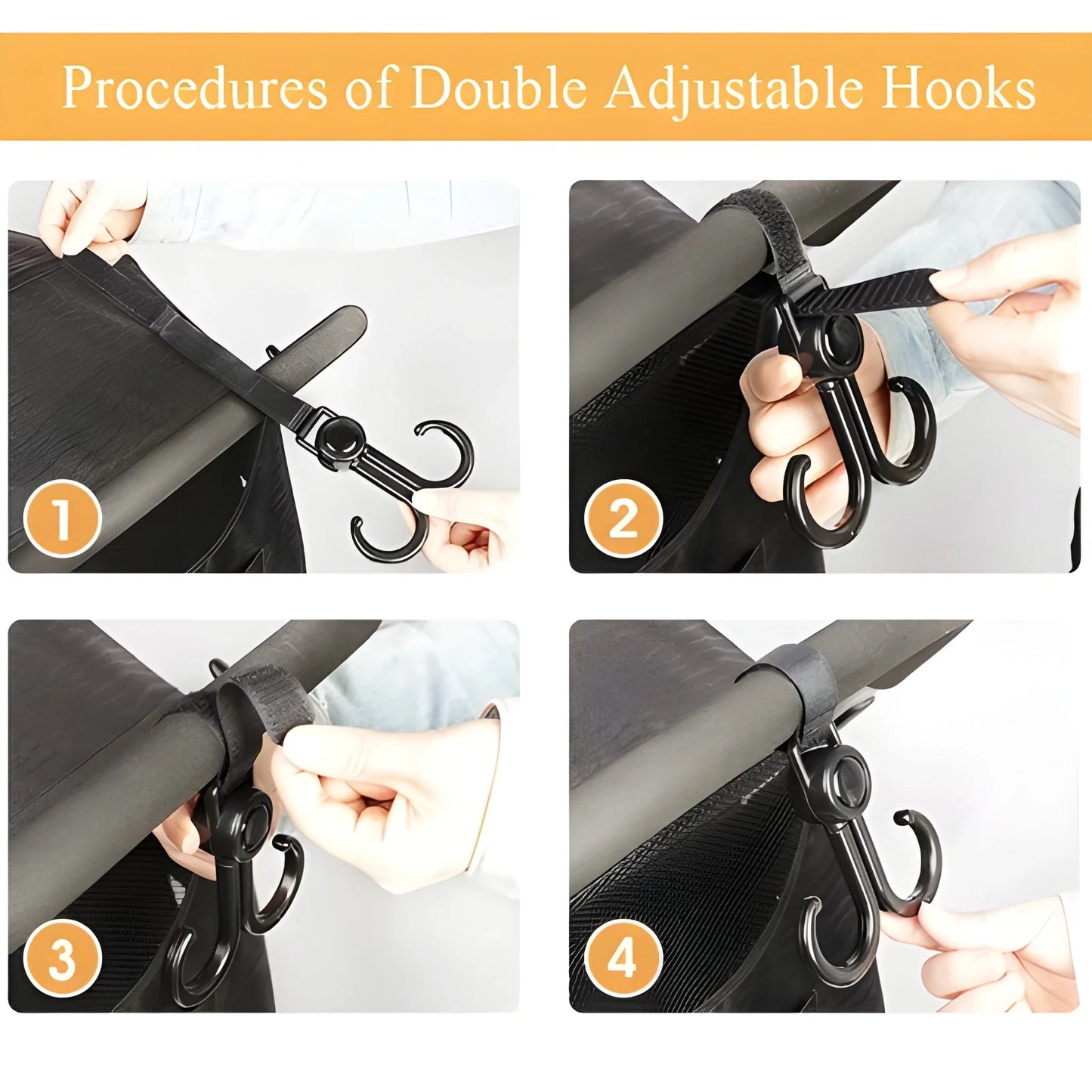 Procedures of Double Adjustable Hooks

1

2

3

4