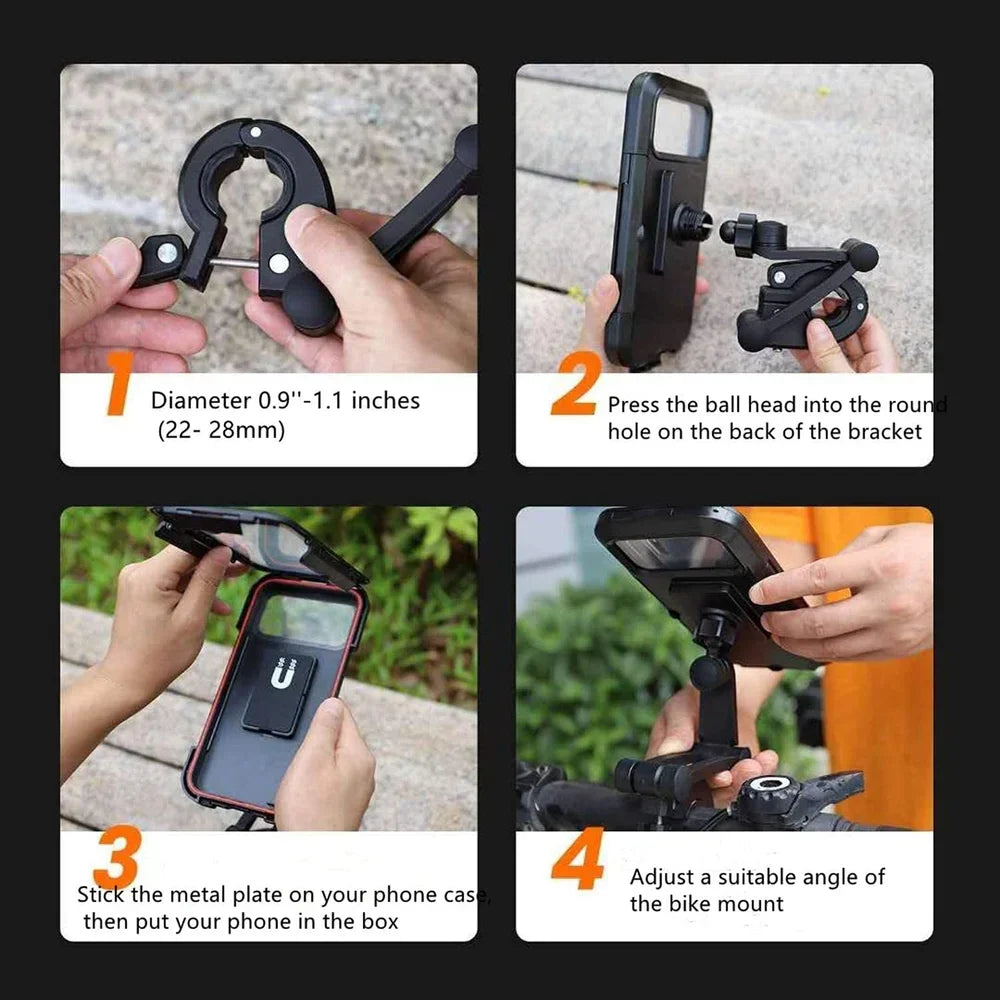 1
Diameter 0.9''-1.1 inches
(22- 28mm)

2
Press the ball head into the round hole on the back of the bracket

3
Stick the metal plate on your phone case, then put your phone in the box

4
Adjust a suitable angle of the bike mount