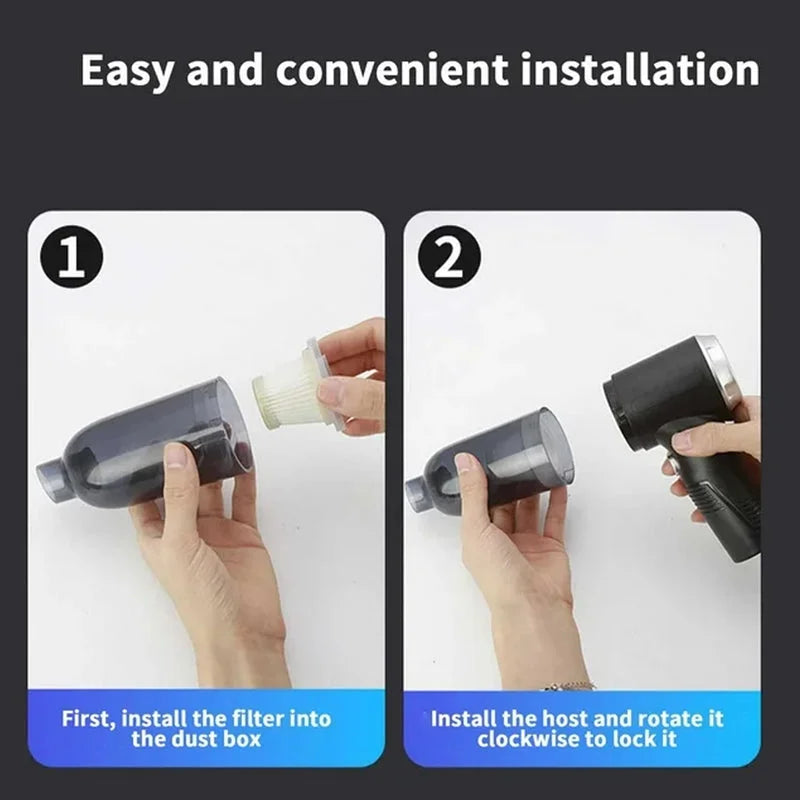 Easy and convenient installation

1

First, install the filter into the dust box

2

Install the host and rotate it clockwise to lock it