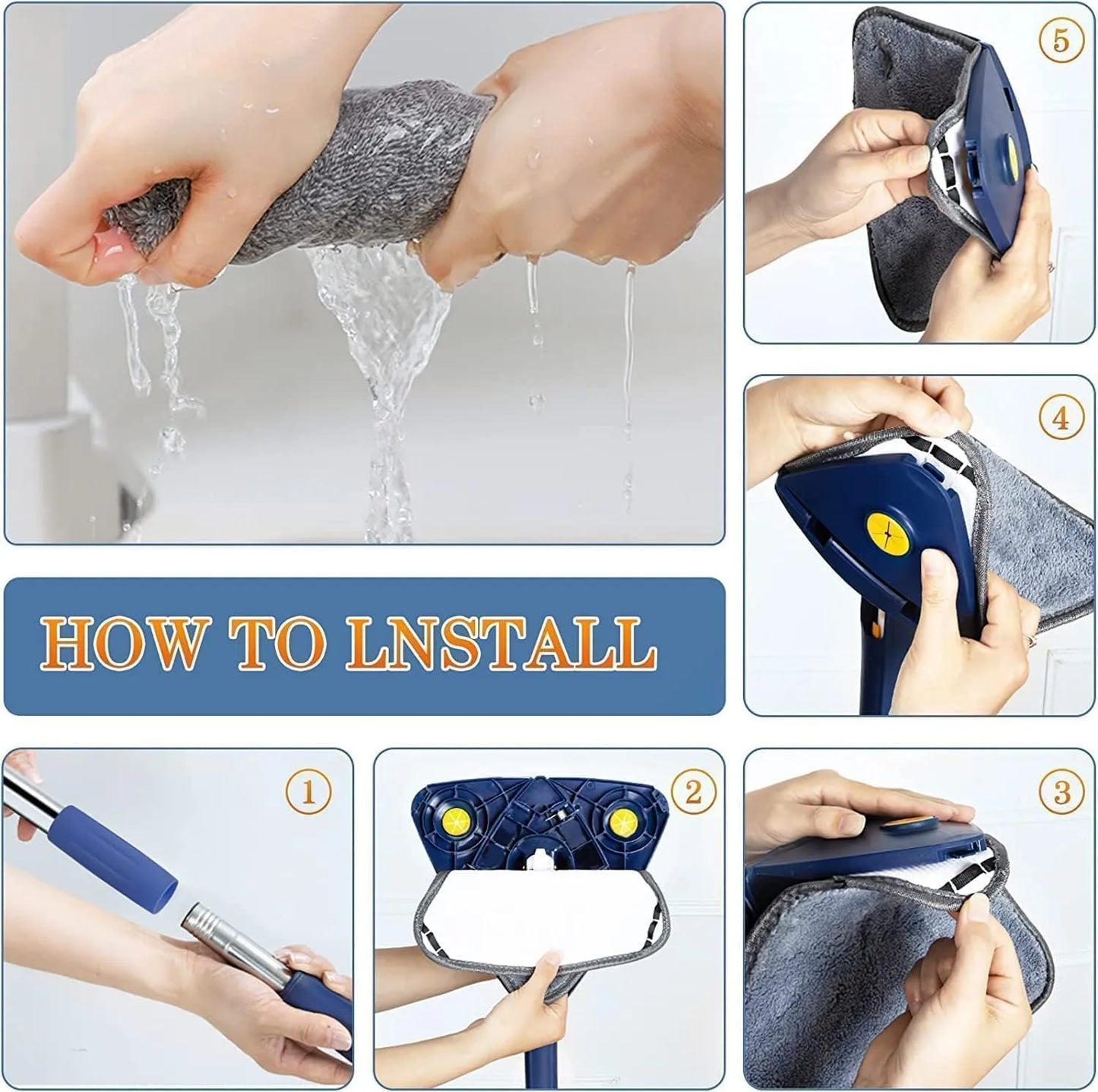 5

4

HOW TO LNSTALL

1

2

3