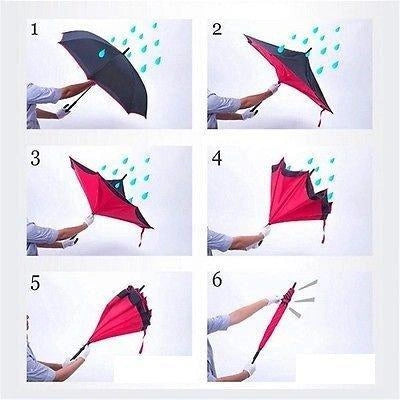 1

2

3

4

5

6