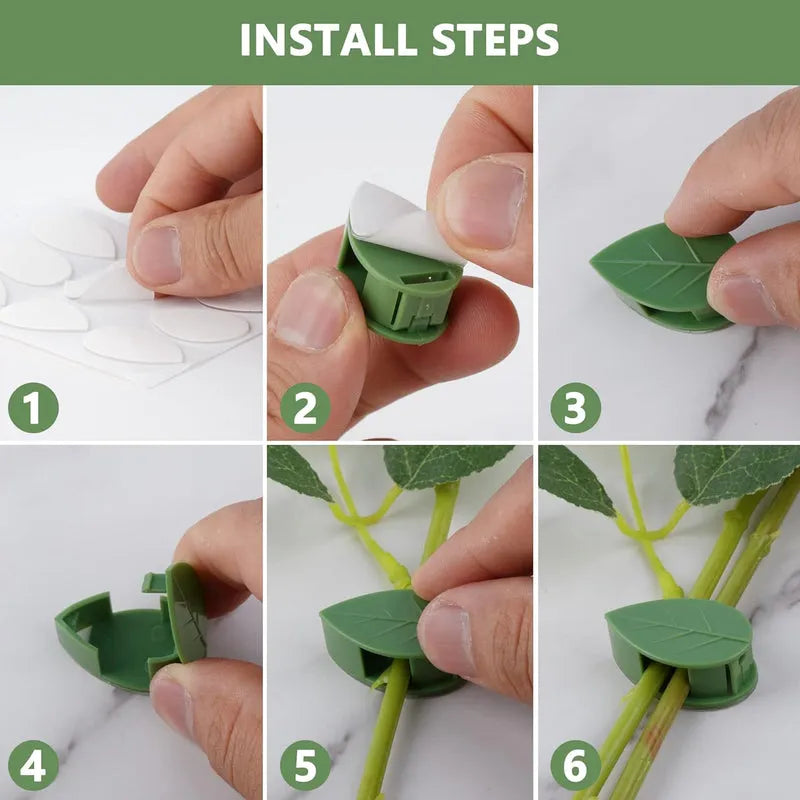 INSTALL STEPS

1

2

3

4

5

6