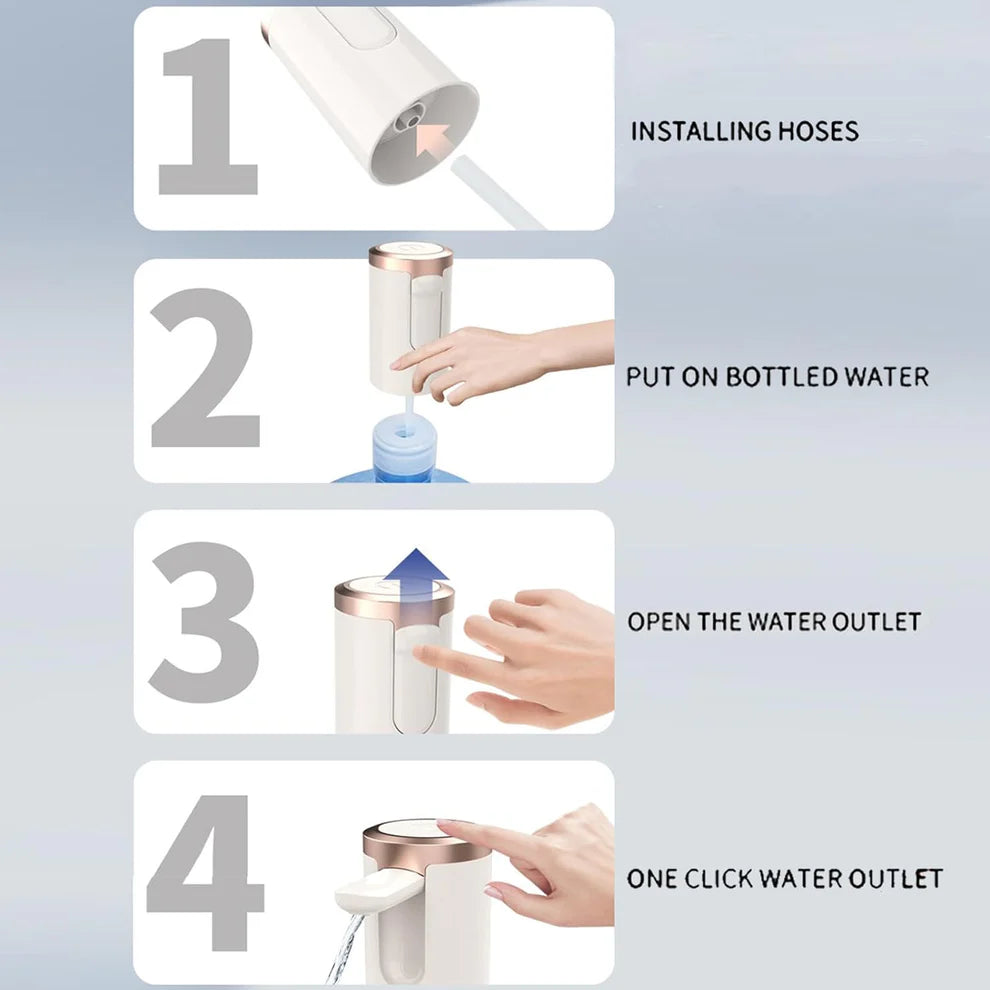 1
INSTALLING HOSES

2
PUT ON BOTTLED WATER

3
OPEN THE WATER OUTLET

4
ONE CLICK WATER OUTLET