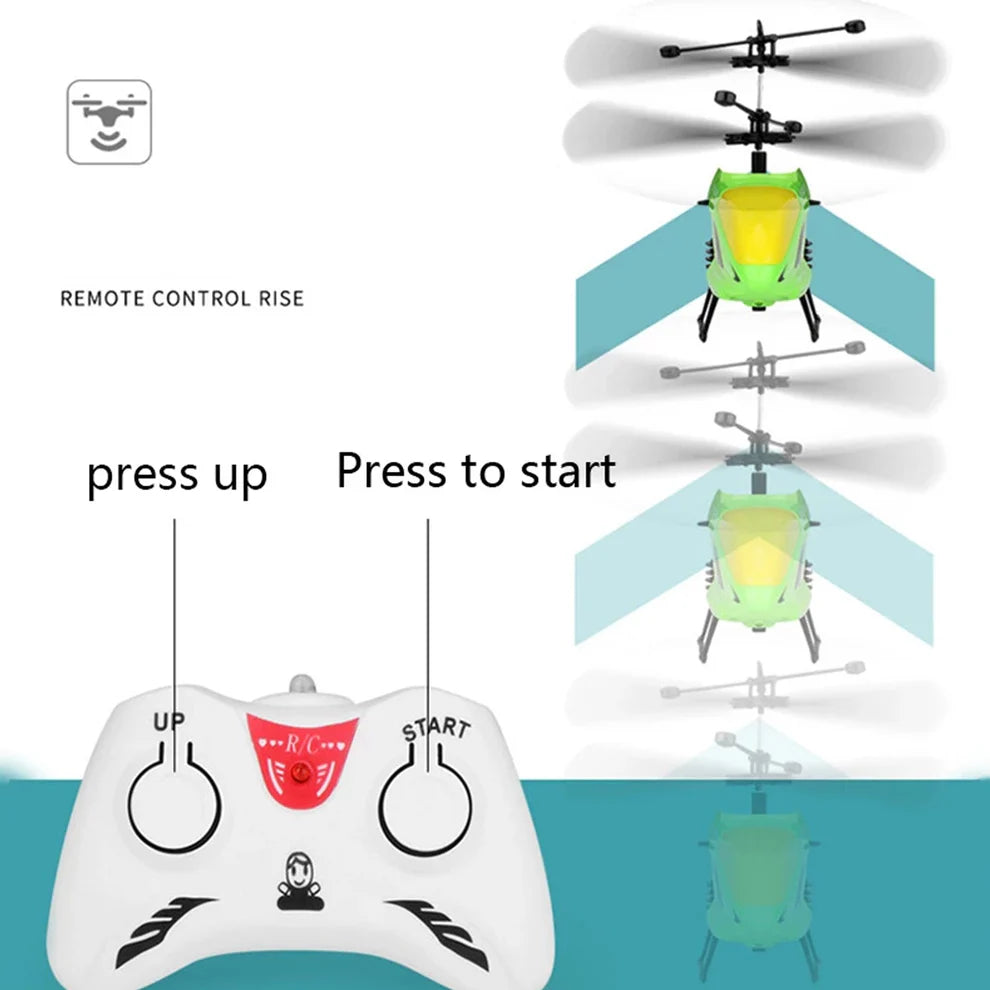 REMOTE CONTROL RISE

press up

Press to start

UP

R/C

START