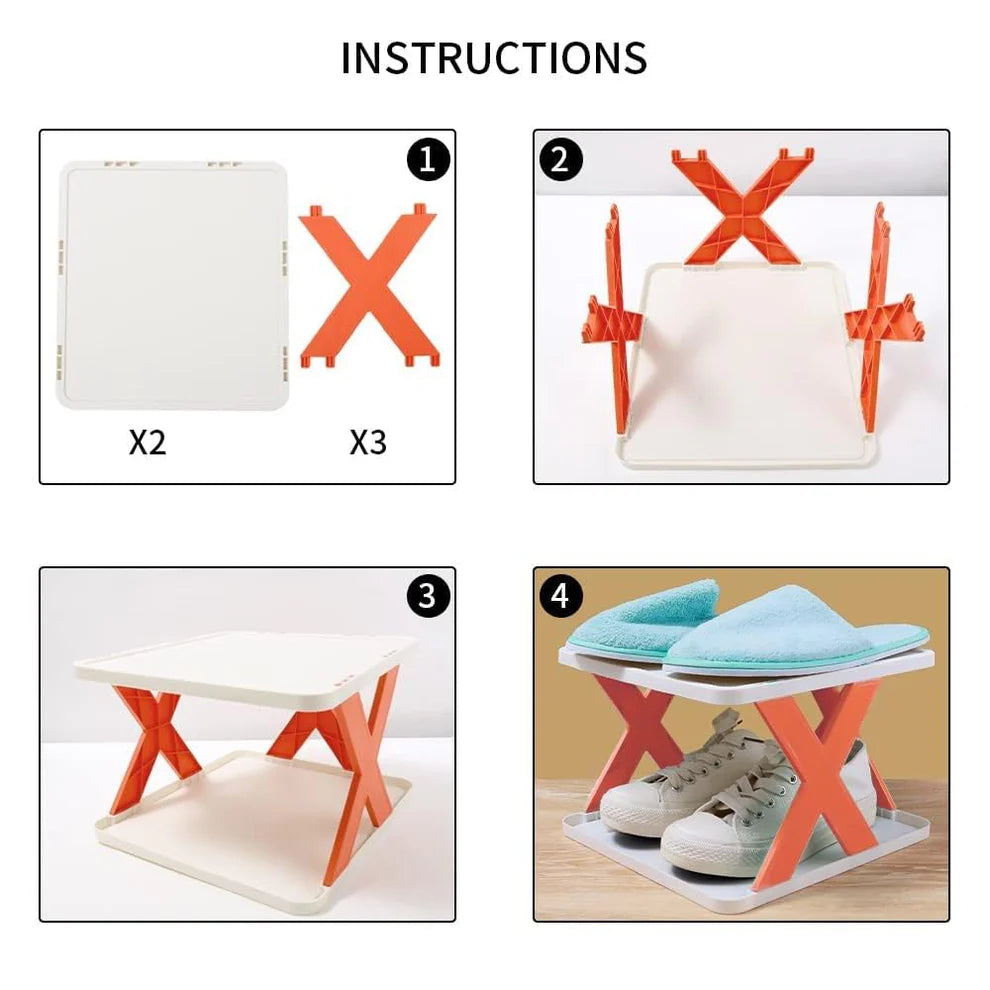 INSTRUCTIONS

1

X2

X3

2

3

4