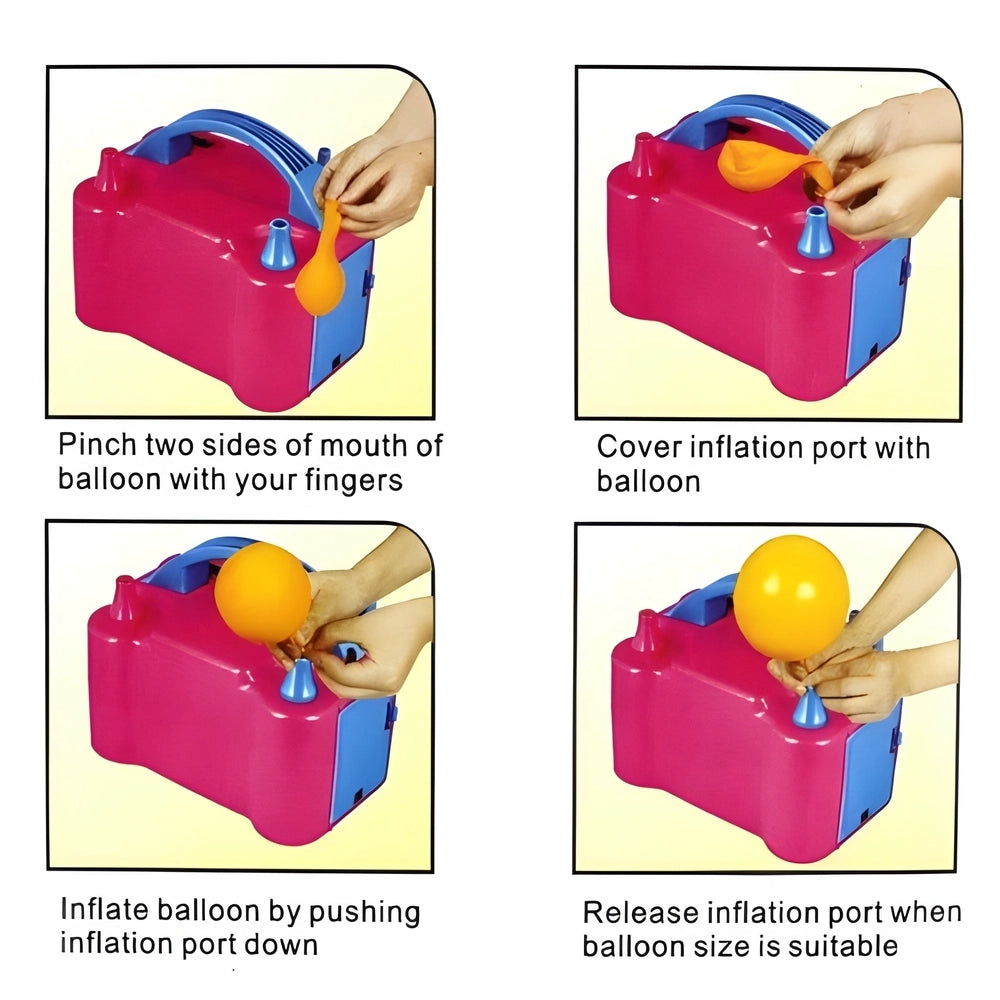 Pinch two sides of mouth of balloon with your fingers

Cover inflation port with balloon

Inflate balloon by pushing inflation port down

Release inflation port when balloon size is suitable