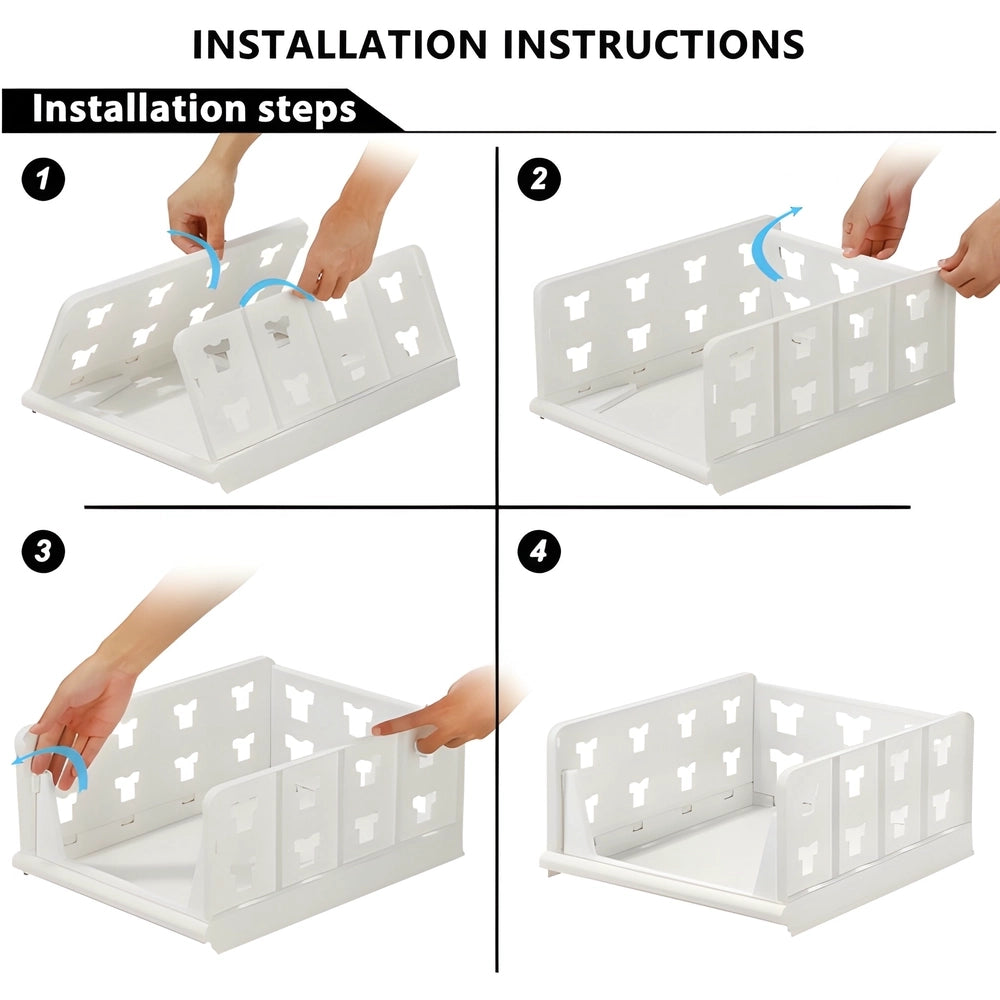 INSTALLATION INSTRUCTIONS

Installation steps

1

2

3

4