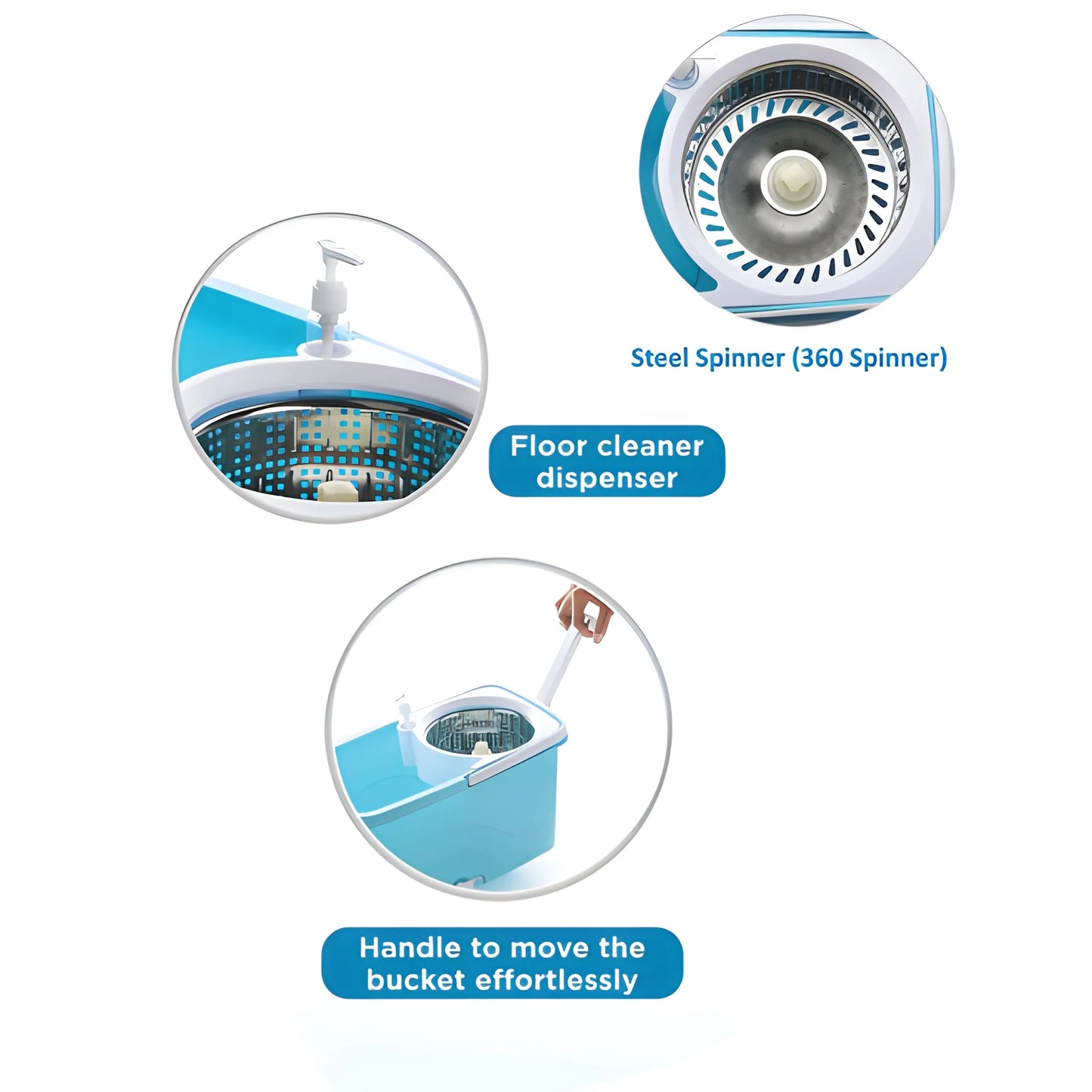 Steel Spinner (360 Spinner)

Floor cleaner dispenser

Handle to move the bucket effortlessly