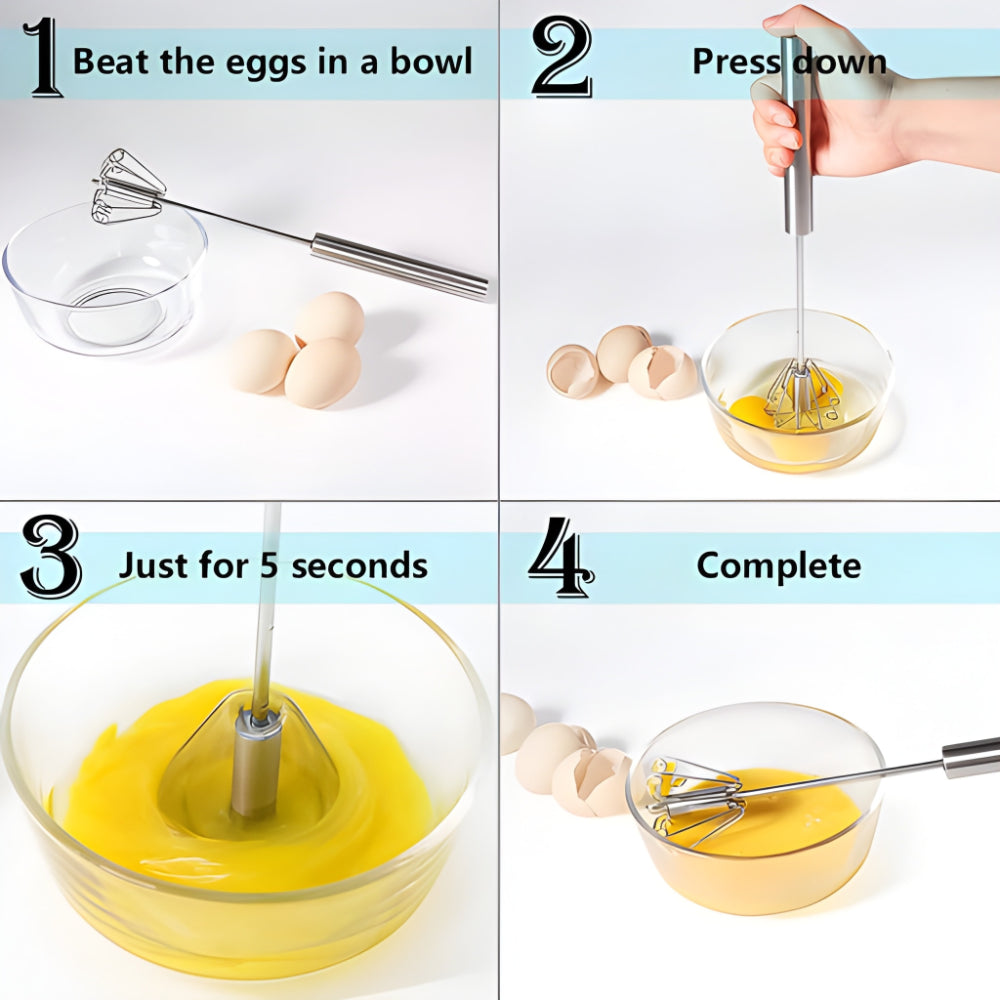 1 Beat the eggs in a bowl

2 Press down

3 Just for 5 seconds

4 Complete