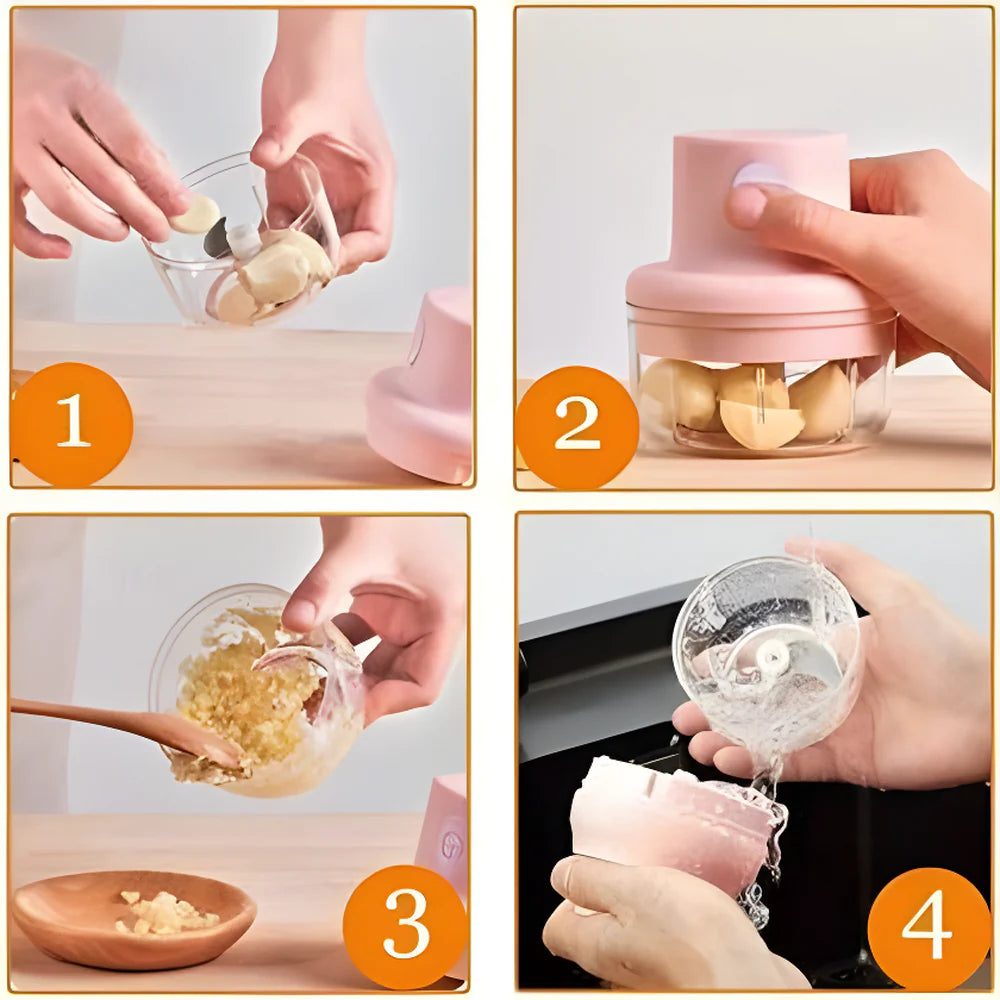 1

2

3

4