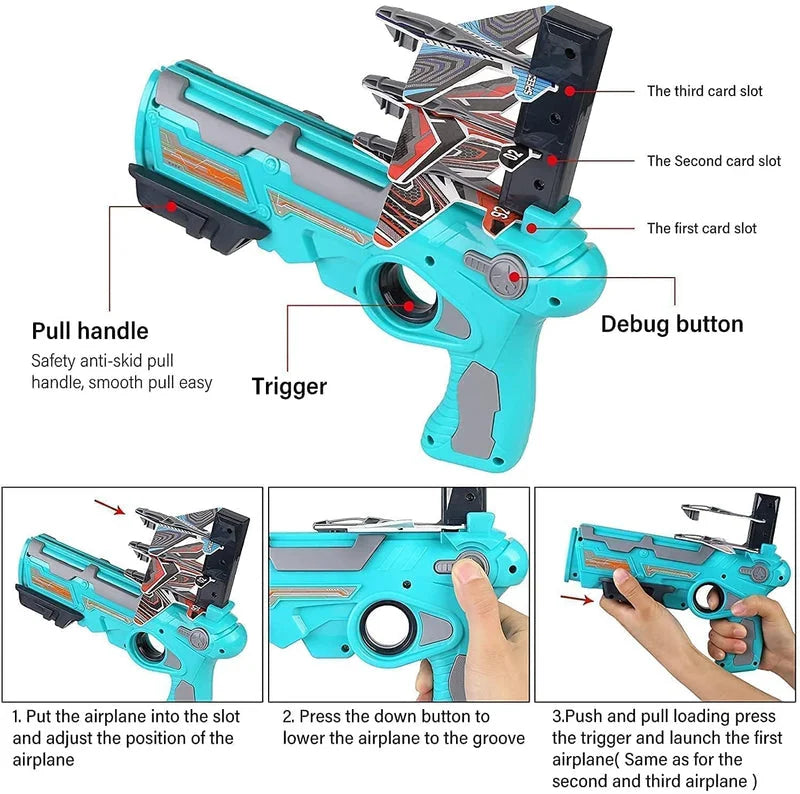 The third card slot

The Second card slot

The first card slot

Pull handle

Safety anti-skid pull handle, smooth pull easy

Trigger

Debug button

1. Put the airplane into the slot and adjust the position of the airplane

2. Press the down button to lower the airplane to the groove

3.Push and pull loading press the trigger and launch the first airplane( Same as for the second and third airplane )