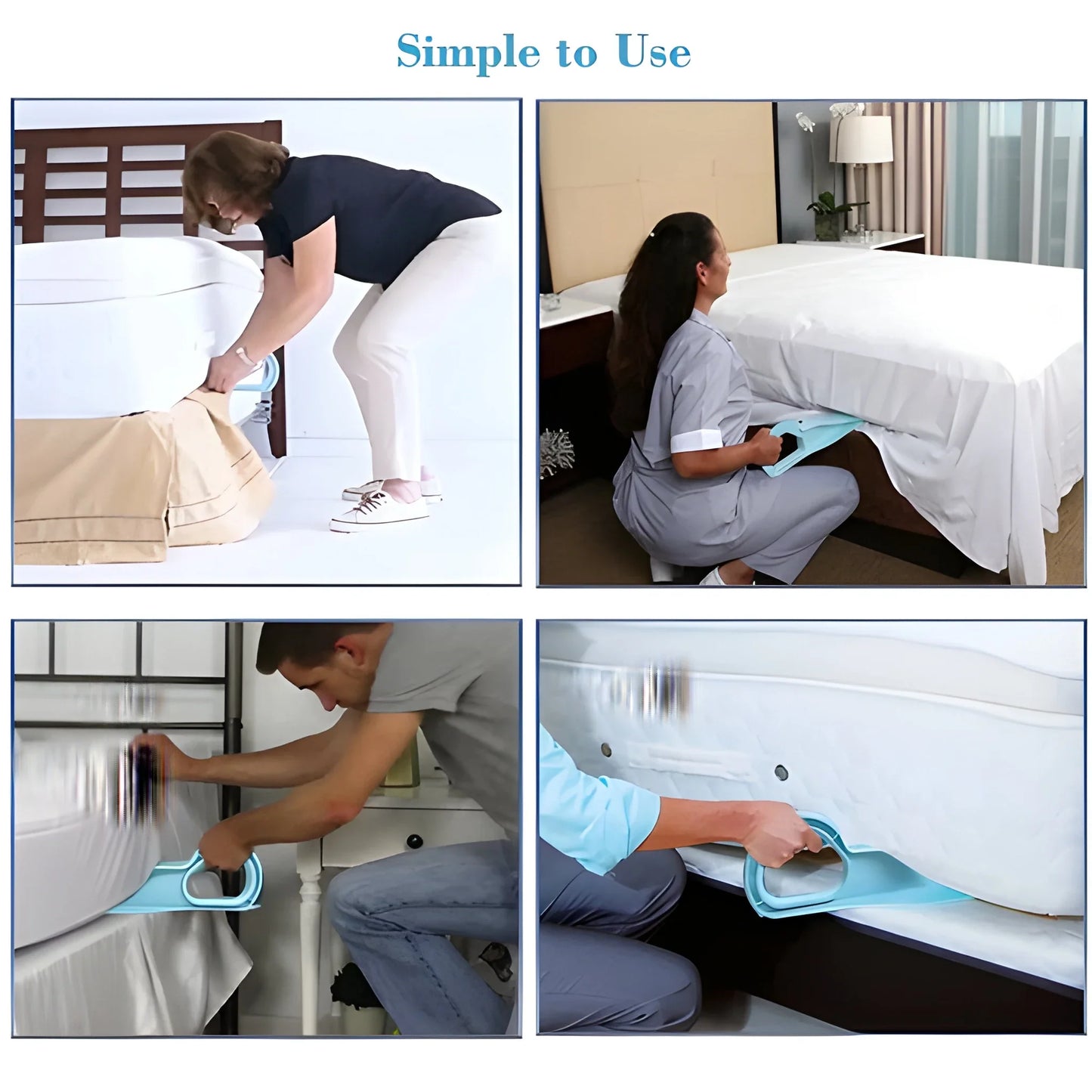 Simple to Use