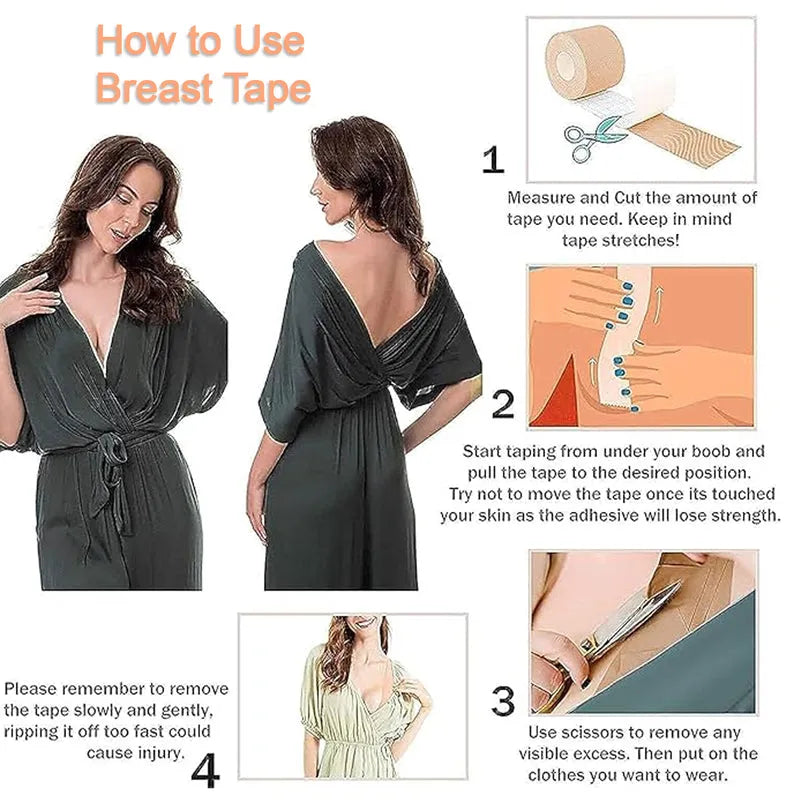 How to Use Breast Tape

1

Measure and Cut the amount of tape you need. Keep in mind tape stretches!

2

Start taping from under your boob and pull the tape to the desired position. Try not to move the tape once its touched your skin as the adhesive will lose strength.

3

Use scissors to remove any visible excess. Then put on the clothes you want to wear.

4

Please remember to remove the tape slowly and gently, ripping it off too fast could cause injury.