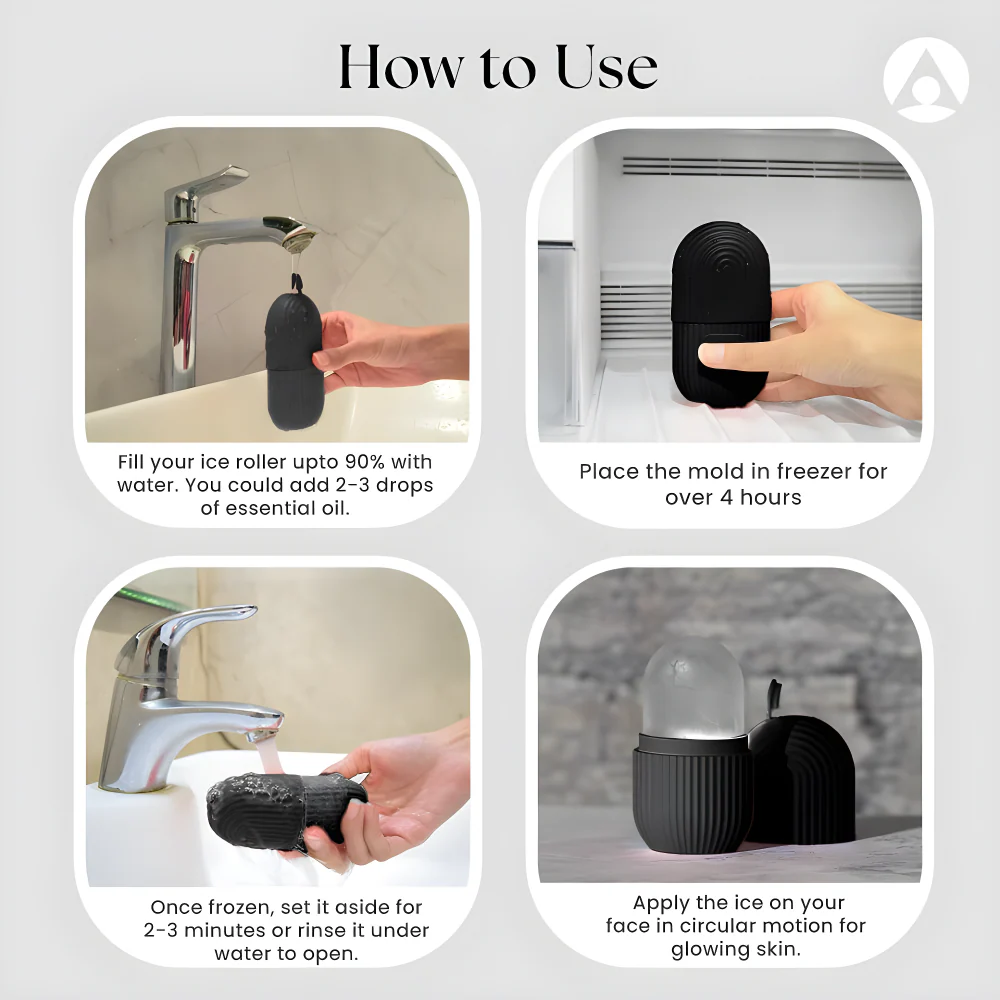 How to Use

Fill your ice roller upto 90% with water. You could add 2-3 drops of essential oil.

Place the mold in freezer for over 4 hours

Once frozen, set it aside for 2-3 minutes or rinse it under water to open.

Apply the ice on your face in circular motion for glowing skin.